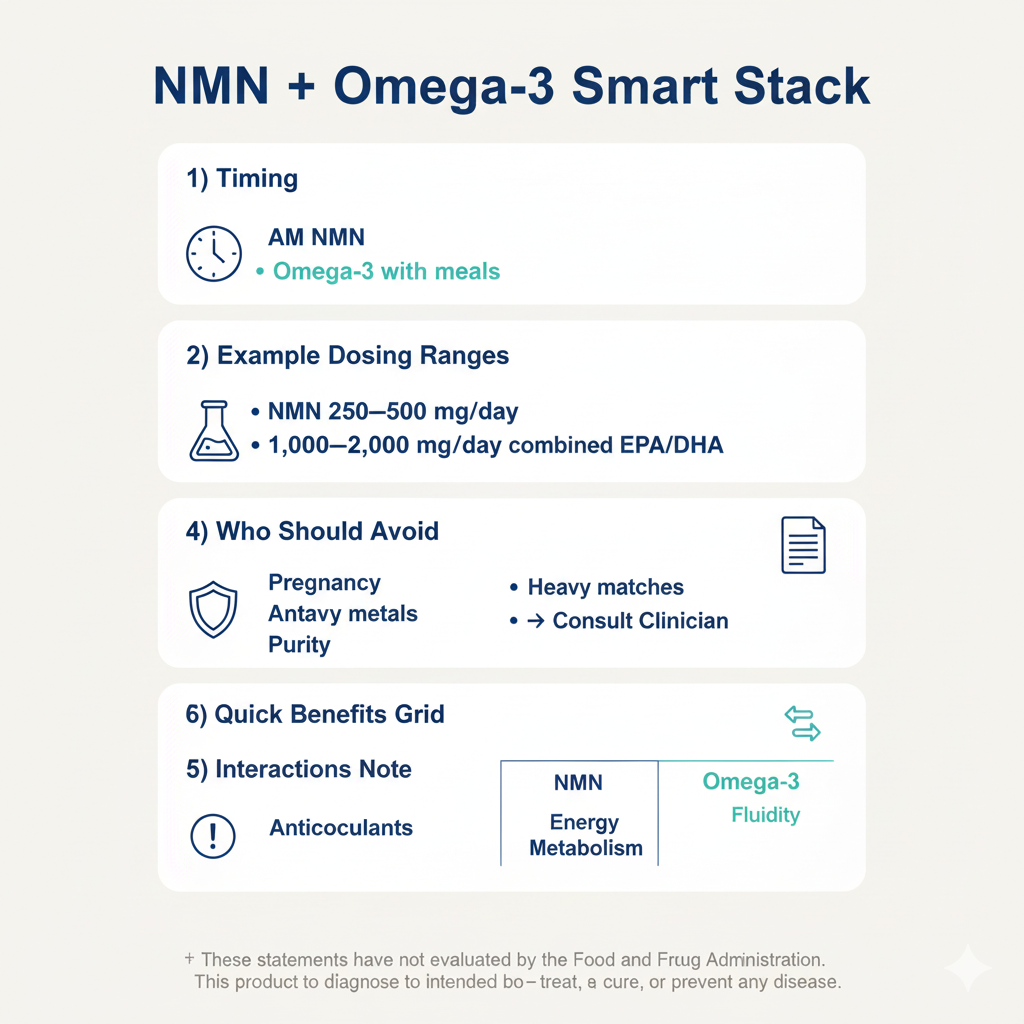 NMN + Omega-3 Smart Stack

1) Timing

AM NMN
• Omega-3 with meals

2) Example Dosing Ranges

• NMN 250–500 mg/day
• 1,000–2,000 mg/day combined EPA/DHA

4) Who Should Avoid

Pregnancy
Antavy metals
Purity

• Heavy matches
• → Consult Clinician

6) Quick Benefits Grid

5) Interactions Note

Anticoculants

| NMN | Omega-3 |
|---|---|
| Energy Metabolism | Fluidity |

+ These statements have not evaluated by the Food and Frug Administration. This product to diagnose to intended bo– treat, a cure, or prevent any disease.